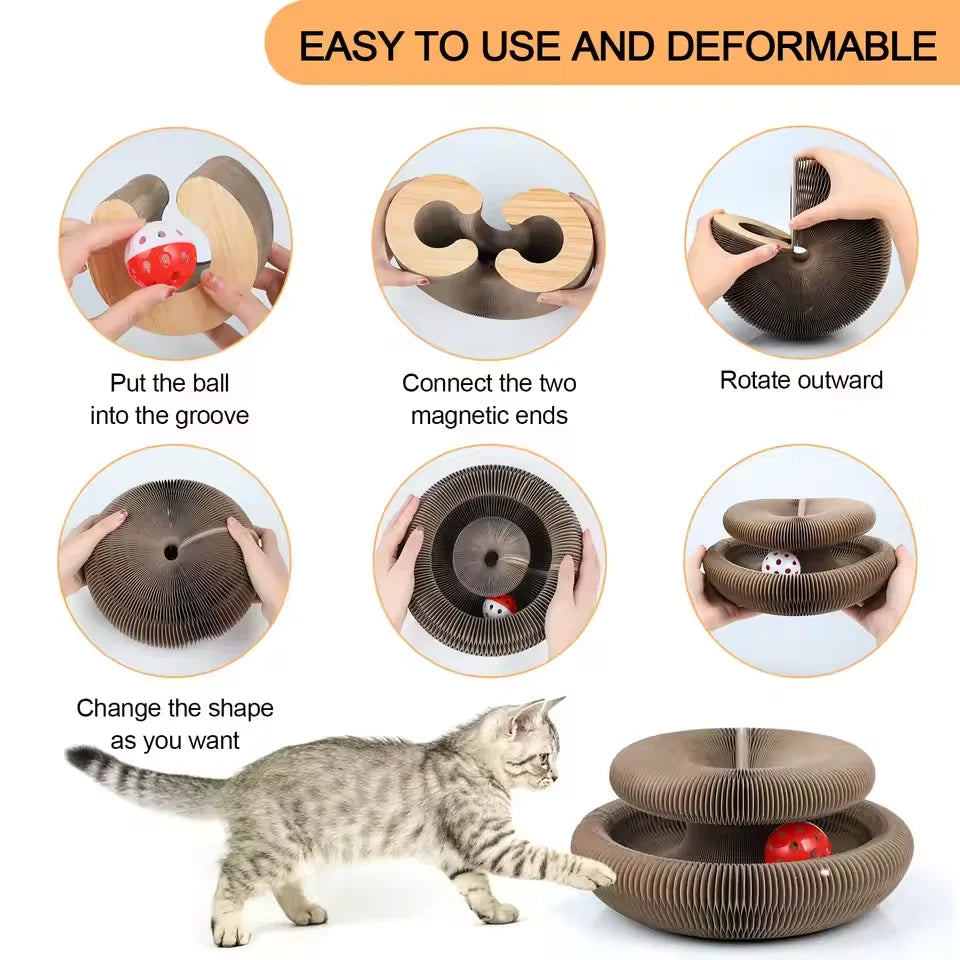 EASY TO USE AND DEFORMABLE

Put the ball into the groove

Connect the two magnetic ends

Rotate outward

Change the shape as you want