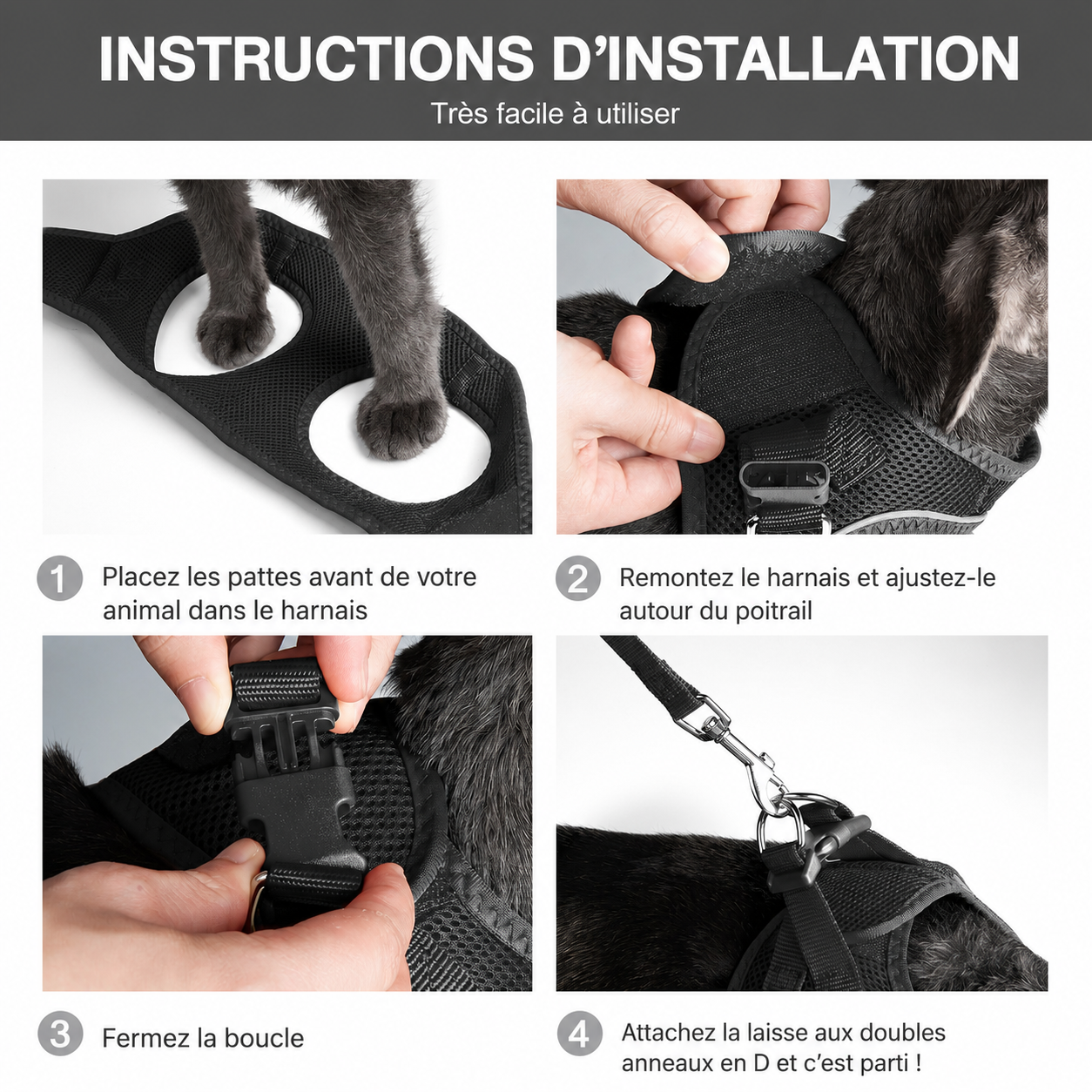 INSTRUCTIONS D'INSTALLATION

Très facile à utiliser

1 Placez les pattes avant de votre animal dans le harnais

2 Remontez le harnais et ajustez-le autour du poitrail

3 Fermez la boucle

4 Attachez la laisse aux doubles anneaux en D et c'est parti !