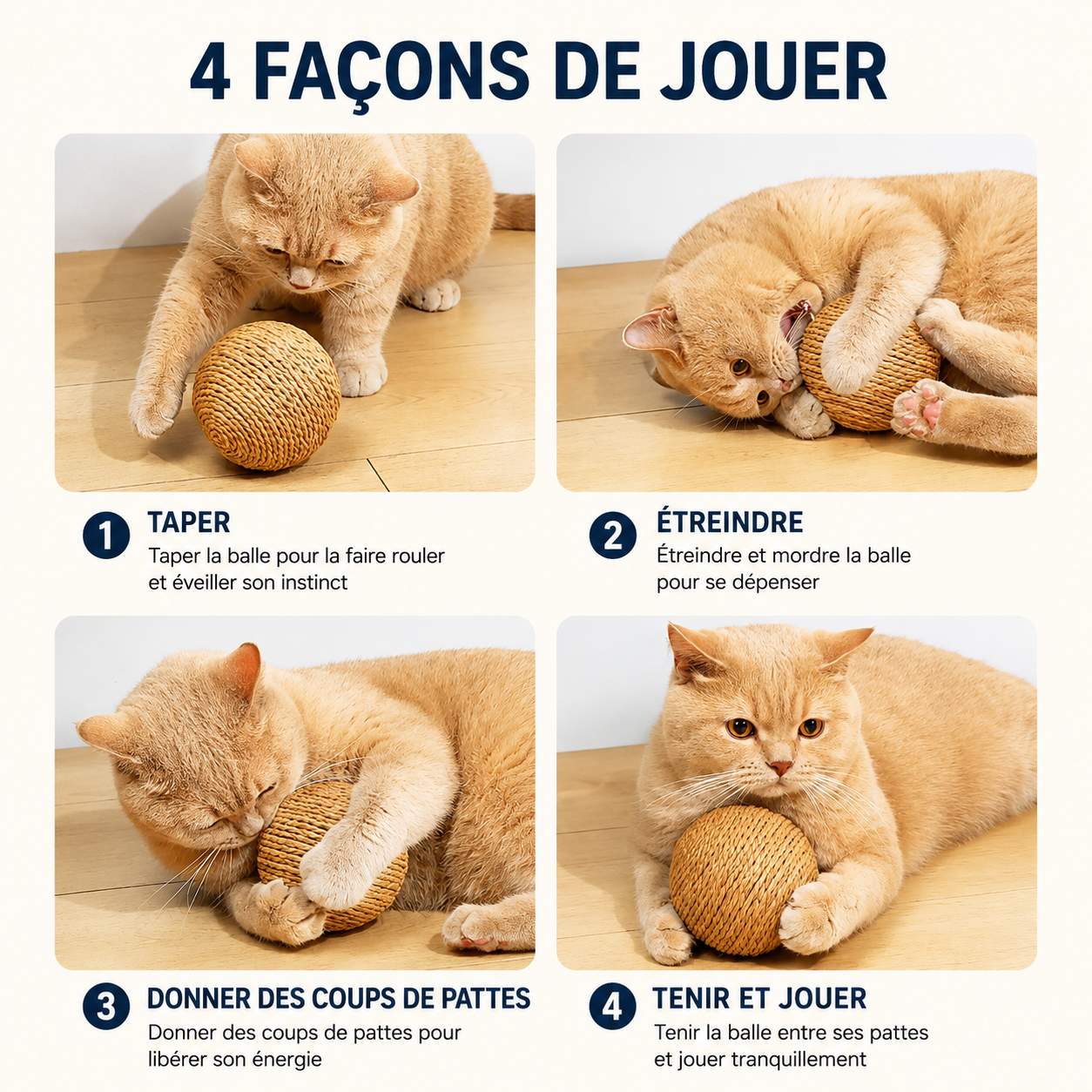 4 FAÇONS DE JOUER

1 TAPER
Taper la balle pour la faire rouler et éveiller son instinct

2 ÉTREINDRE
Étreindre et mordre la balle pour se dépenser

3 DONNER DES COUPS DE PATTES
Donner des coups de pattes pour libérer son énergie

4 TENIR ET JOUER
Tenir la balle entre ses pattes et jouer tranquillement