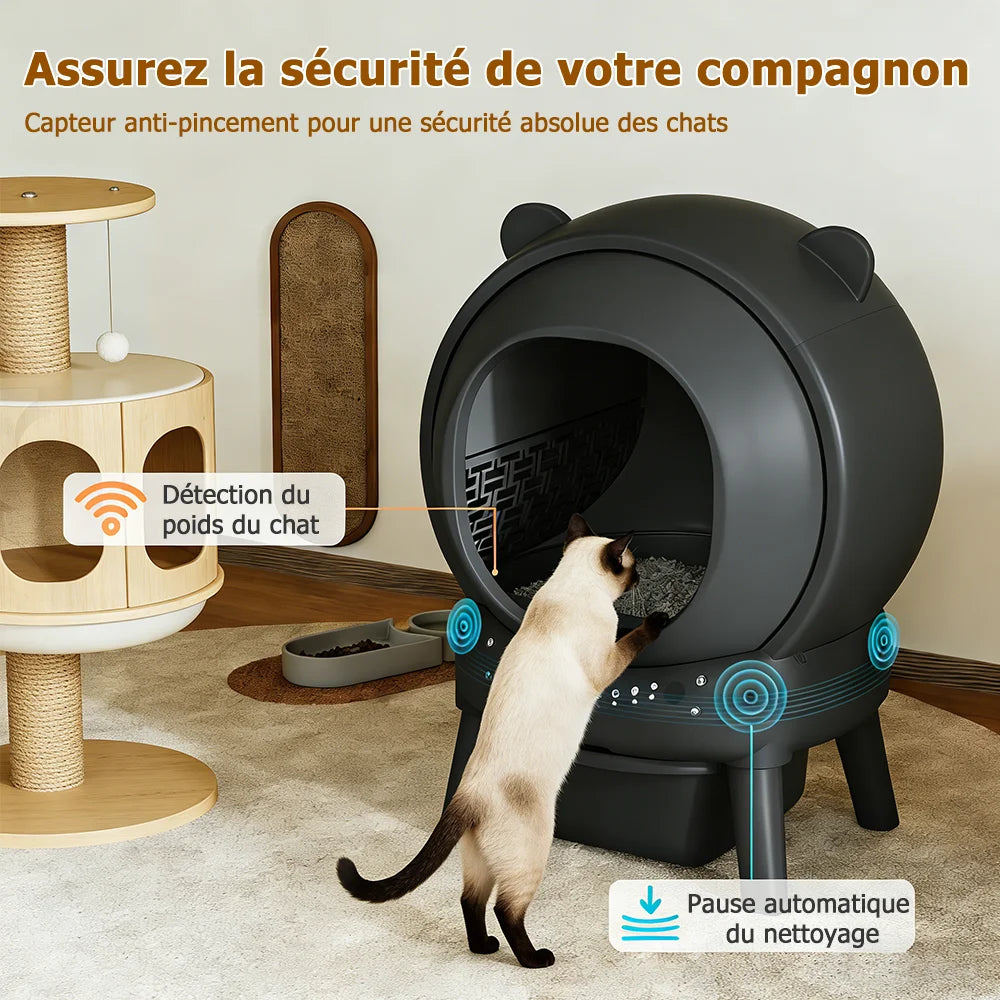 Assurez la sécurité de votre compagnon

Capteur anti-pincement pour une sécurité absolue des chats

Détection du poids du chat

Pause automatique du nettoyage